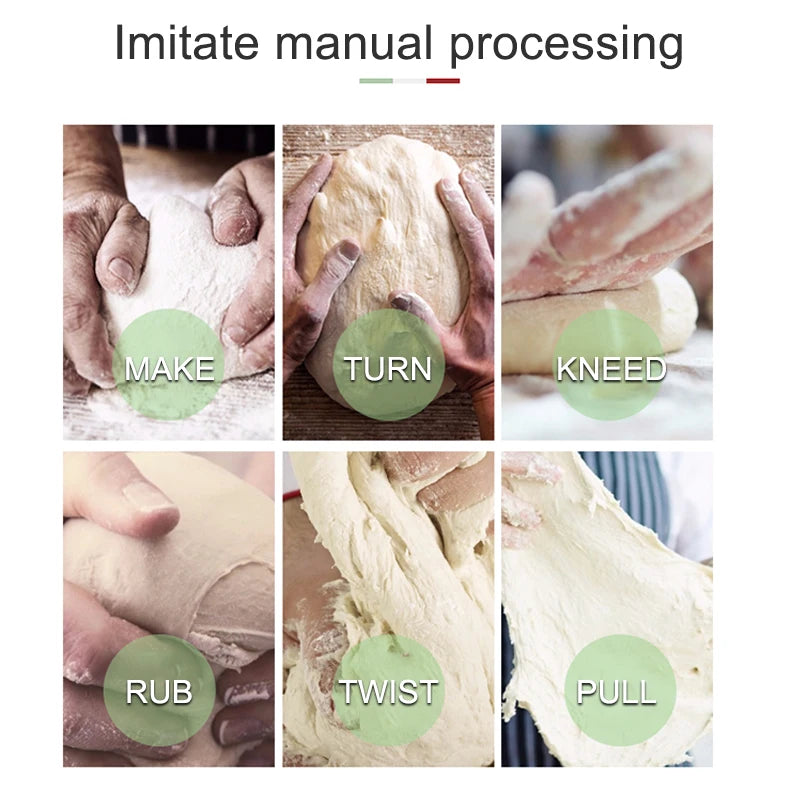 Imitate manual processing

MAKE

TURN

KNEED

RUB

TWIST

PULL