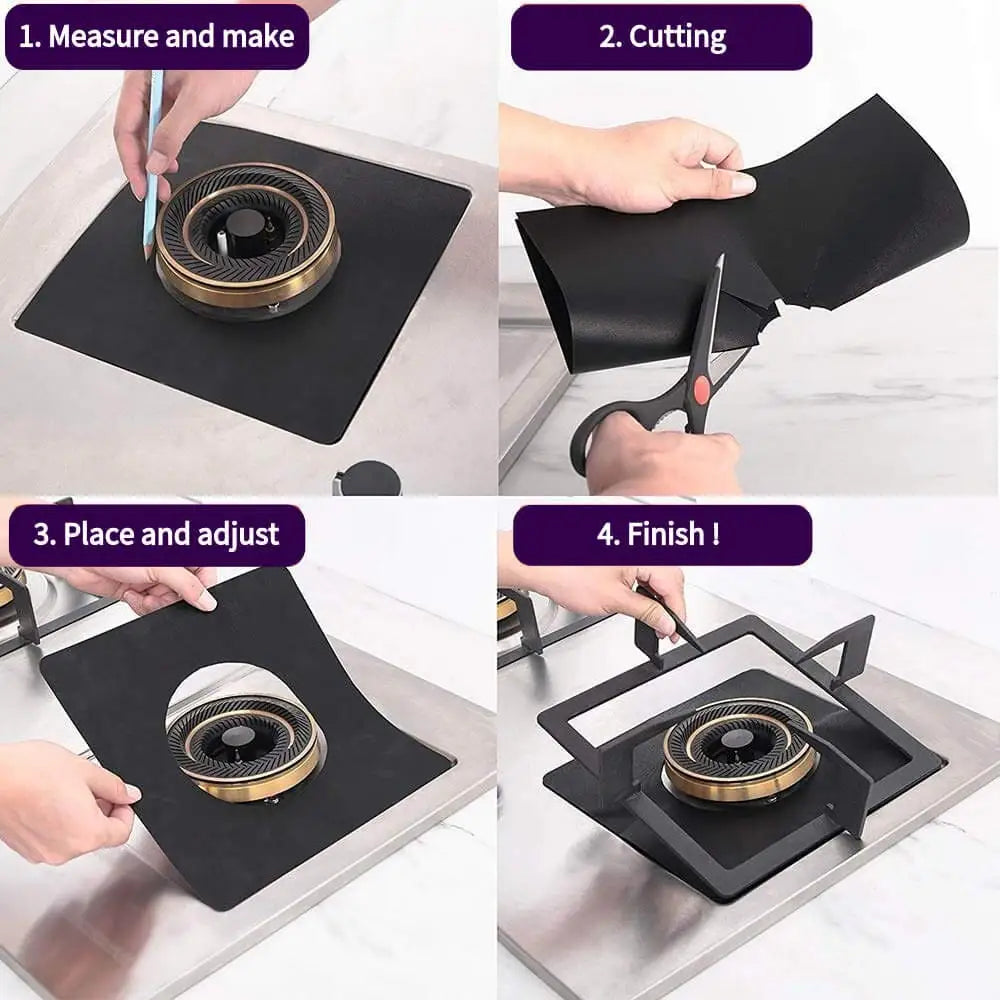 1. Measure and make

2. Cutting

3. Place and adjust

4. Finish !