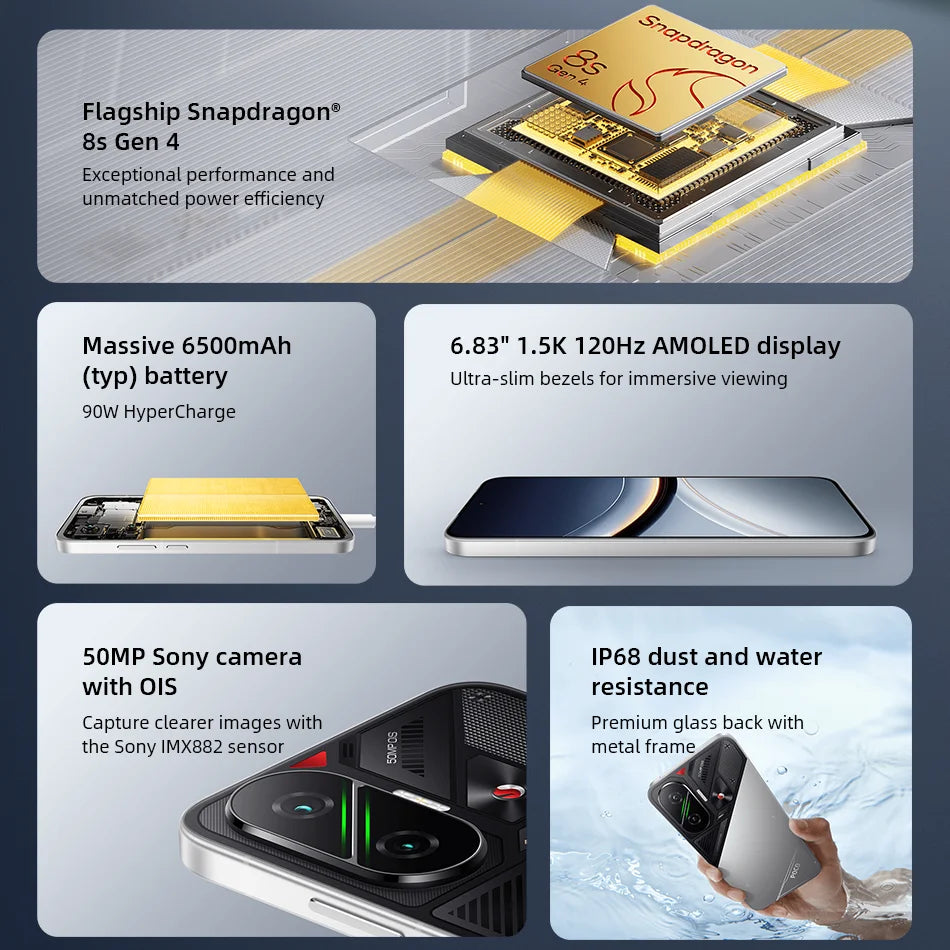 Flagship Snapdragon® 8s Gen 4

Exceptional performance and unmatched power efficiency

Snapdragon
8s
Gen 4

Massive 6500mAh (typ) battery

90W HyperCharge

6.83" 1.5K 120Hz AMOLED display

Ultra-slim bezels for immersive viewing

50MP Sony camera with OIS

Capture clearer images with the Sony IMX882 sensor

50MP OIS

IP68 dust and water resistance

Premium glass back with metal frame

POCO