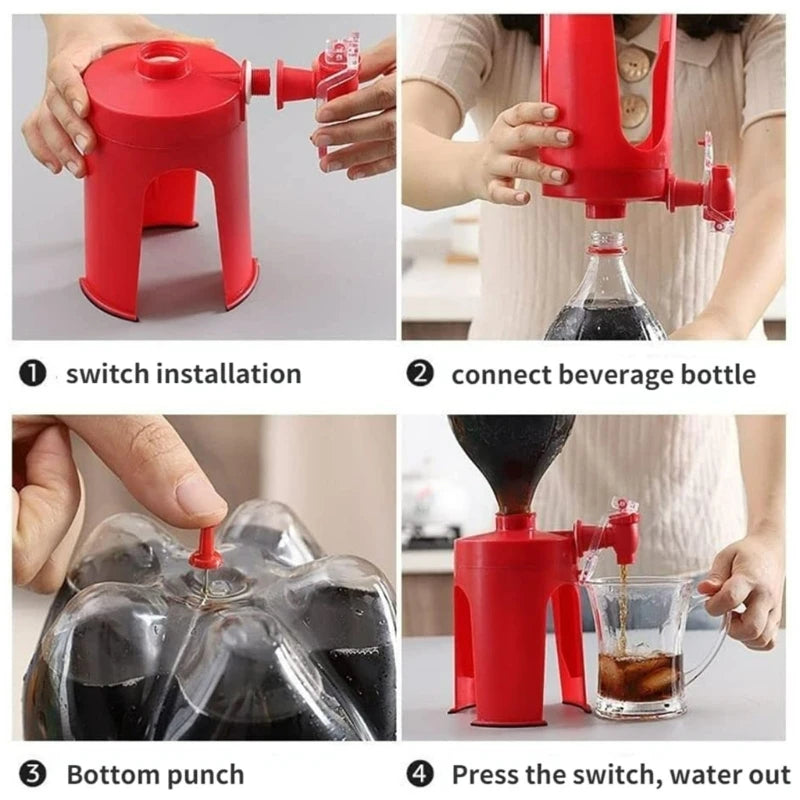 ❶ switch installation

❷ connect beverage bottle

❸ Bottom punch

❹ Press the switch, water out