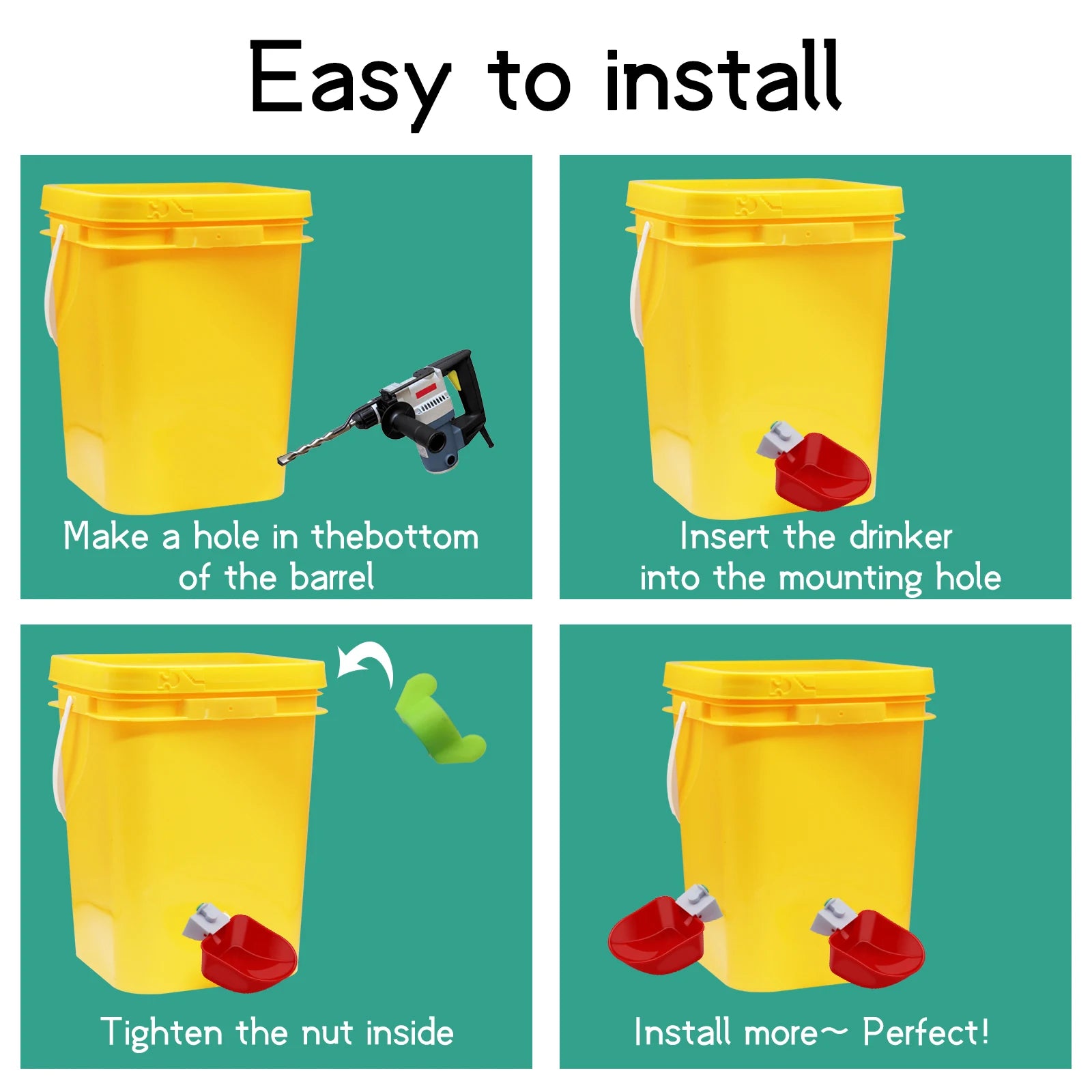 Easy to install

Make a hole in thebottom of the barrel

Insert the drinker into the mounting hole

Tighten the nut inside

Install more~ Perfect!