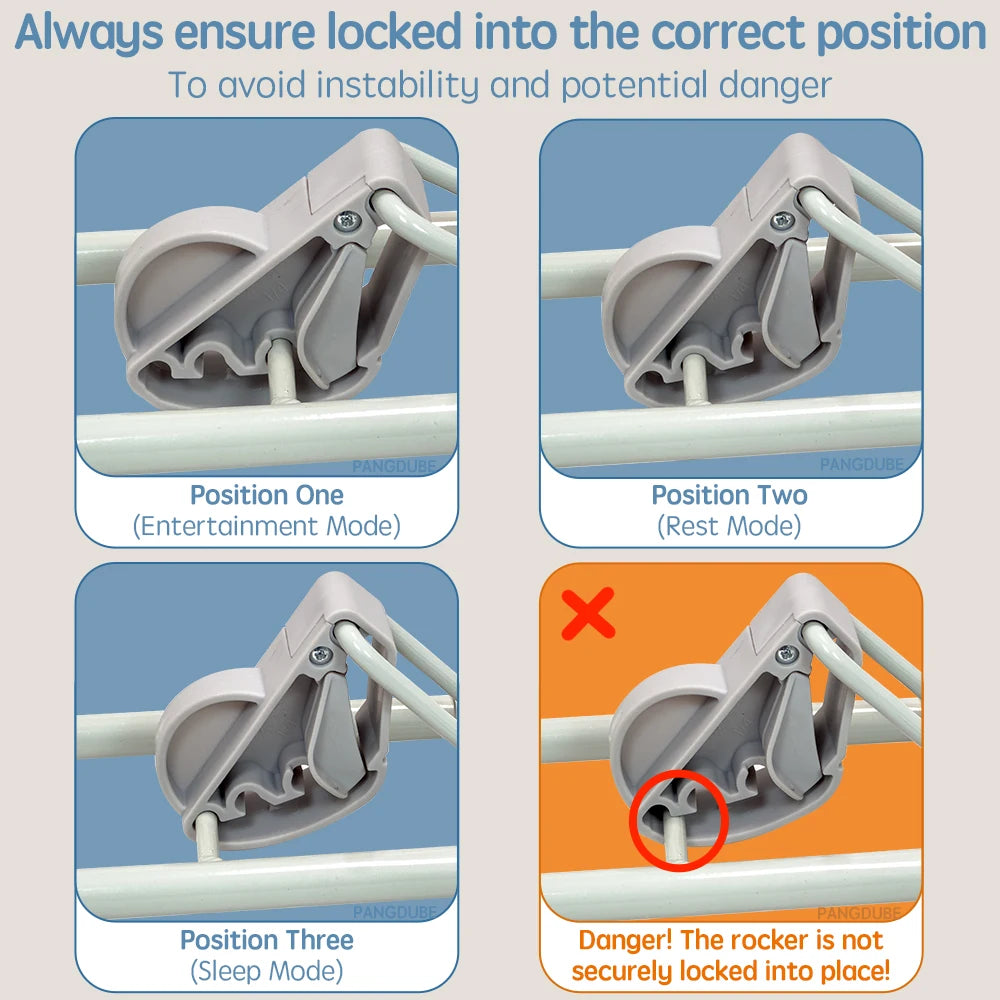 Always ensure locked into the correct position
To avoid instability and potential danger

PANGDUBE
Position One
(Entertainment Mode)

PANGDUBE
Position Two
(Rest Mode)

PANGDUBE
Position Three
(Sleep Mode)

PANGDUBE
Danger! The rocker is not securely locked into place!