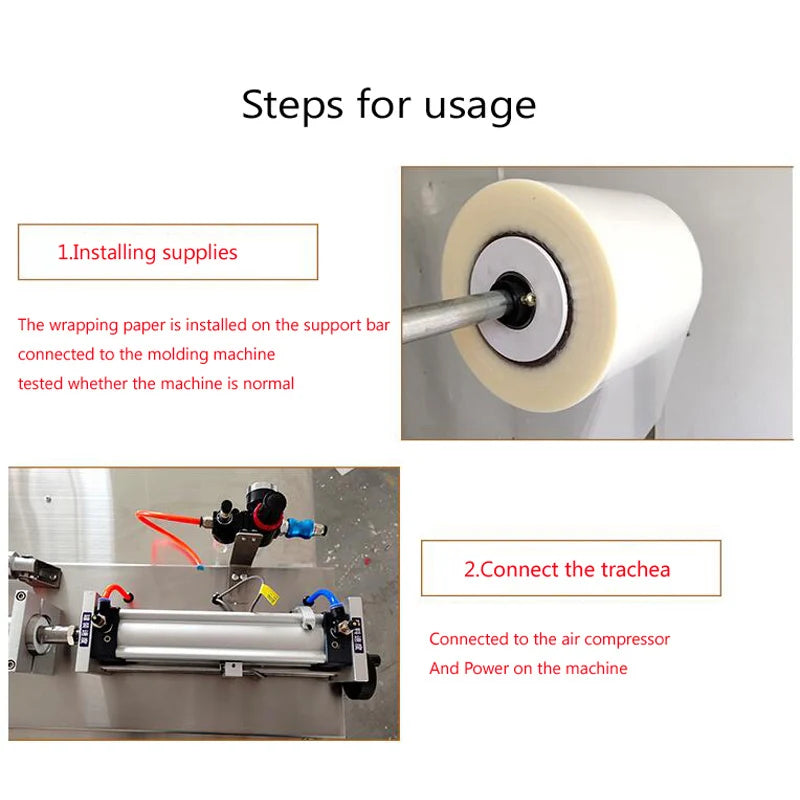 Steps for usage

1.Installing supplies

The wrapping paper is installed on the support bar
connected to the molding machine
tested whether the machine is normal

2.Connect the trachea

Connected to the air compressor
And Power on the machine