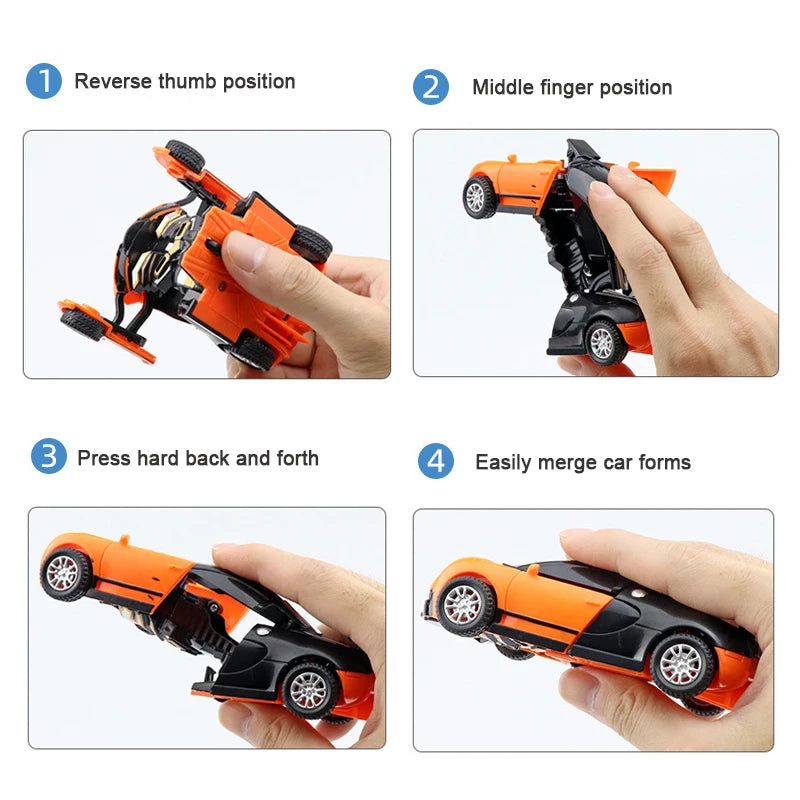 1 Reverse thumb position

2 Middle finger position

3 Press hard back and forth

4 Easily merge car forms