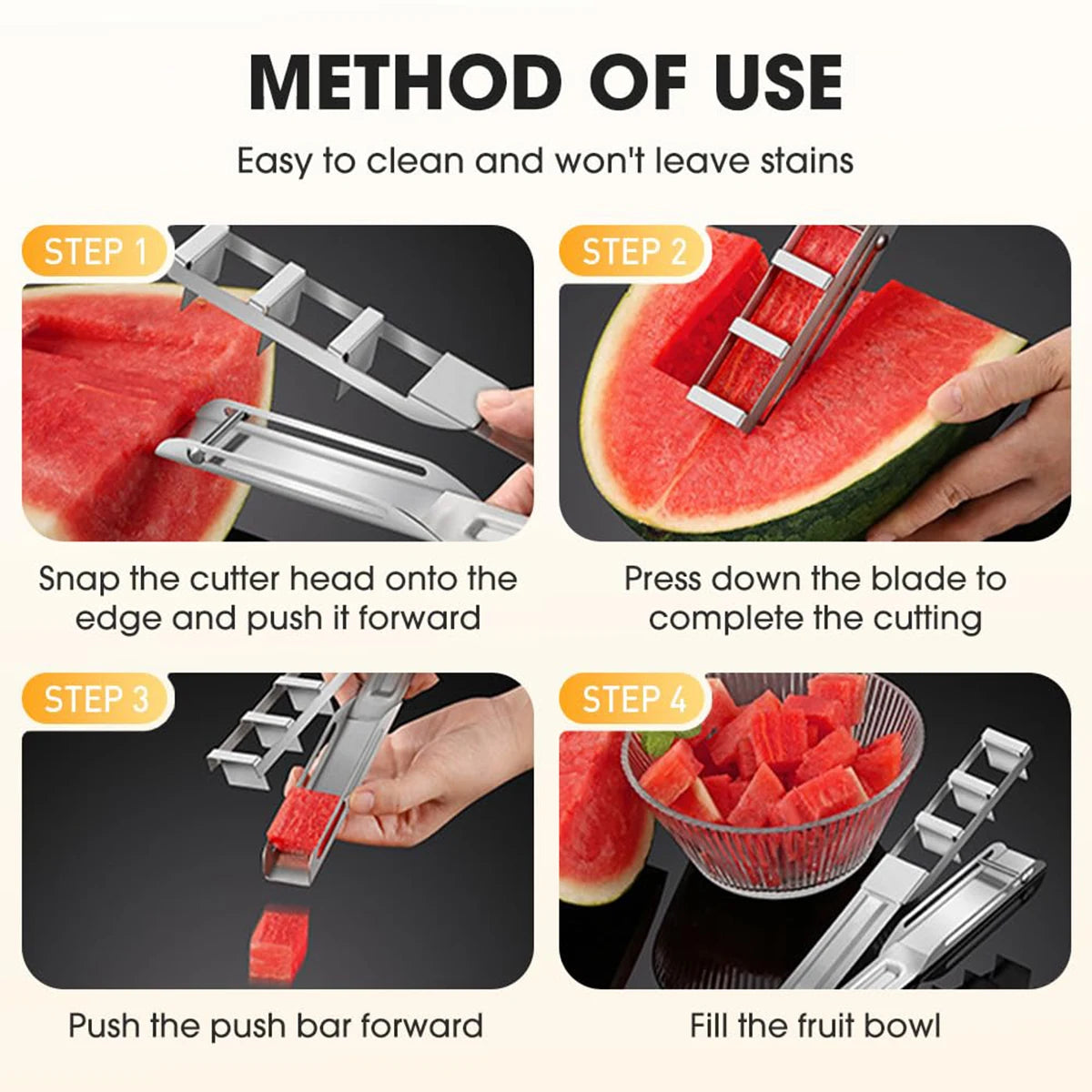 METHOD OF USE

Easy to clean and won't leave stains

STEP 1

Snap the cutter head onto the edge and push it forward

STEP 2

Press down the blade to complete the cutting

STEP 3

Push the push bar forward

STEP 4

Fill the fruit bowl