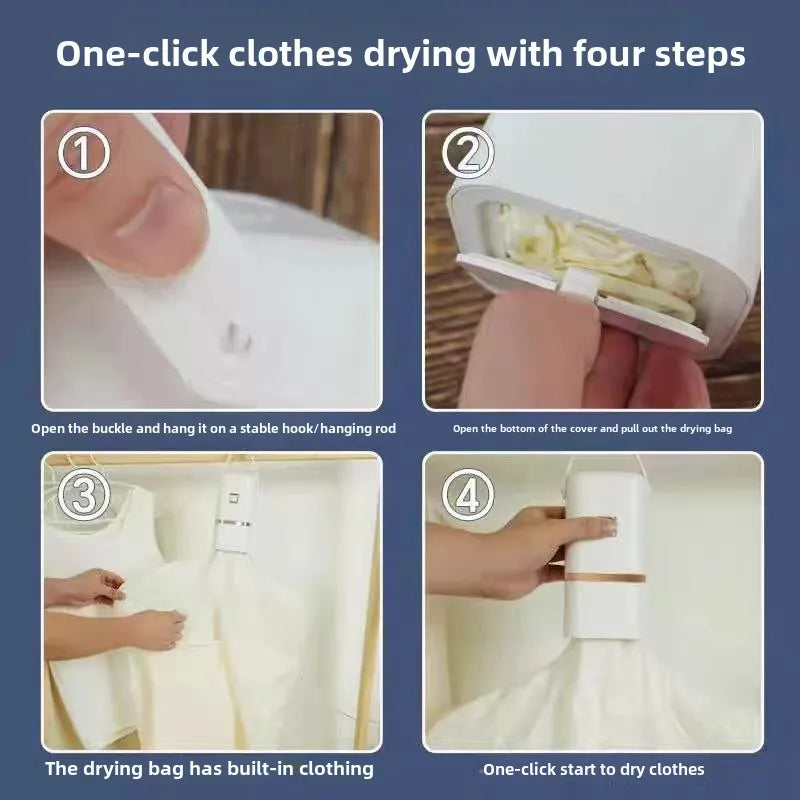 One-click clothes drying with four steps

①

Open the buckle and hang it on a stable hook/hanging rod

②

Open the bottom of the cover and pull out the drying bag

③

The drying bag has built-in clothing

④

One-click start to dry clothes