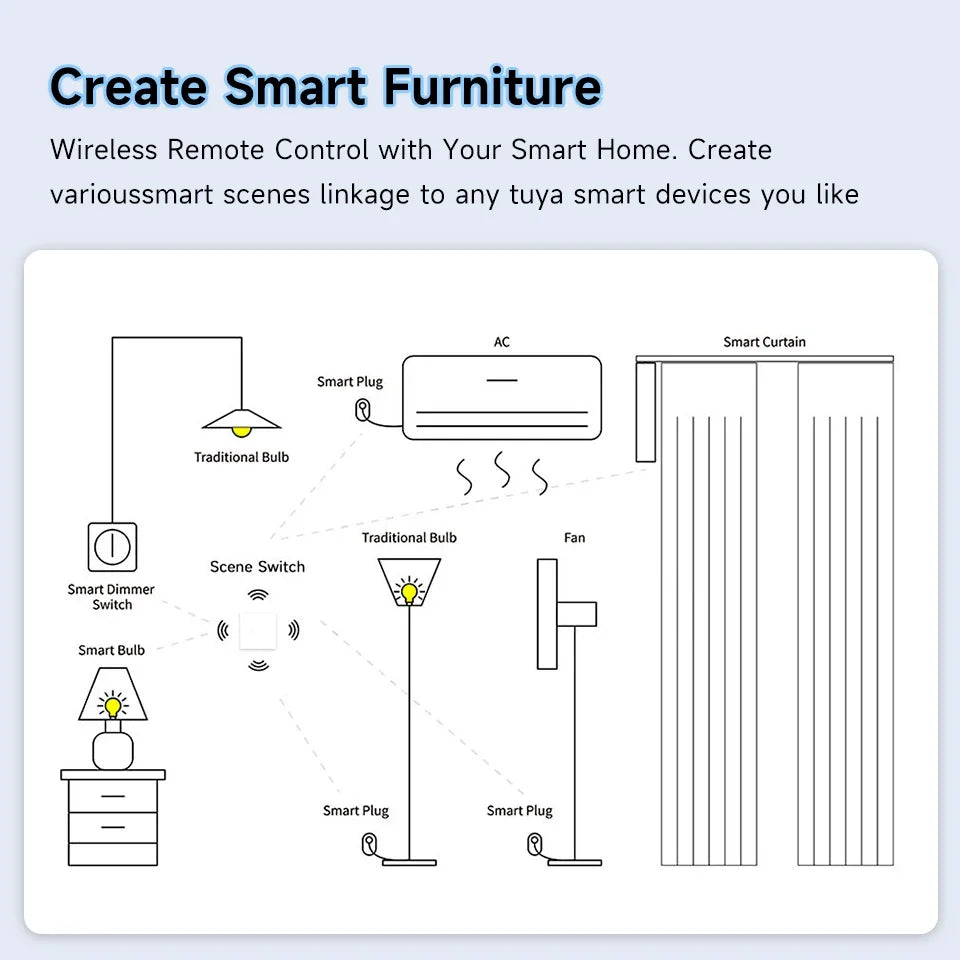 Create Smart Furniture

Wireless Remote Control with Your Smart Home. Create varioussmart scenes linkage to any tuya smart devices you like

AC

Smart Curtain

Smart Plug

Traditional Bulb

Traditional Bulb

Fan

Scene Switch

Smart Dimmer Switch

Smart Bulb

Smart Plug

Smart Plug